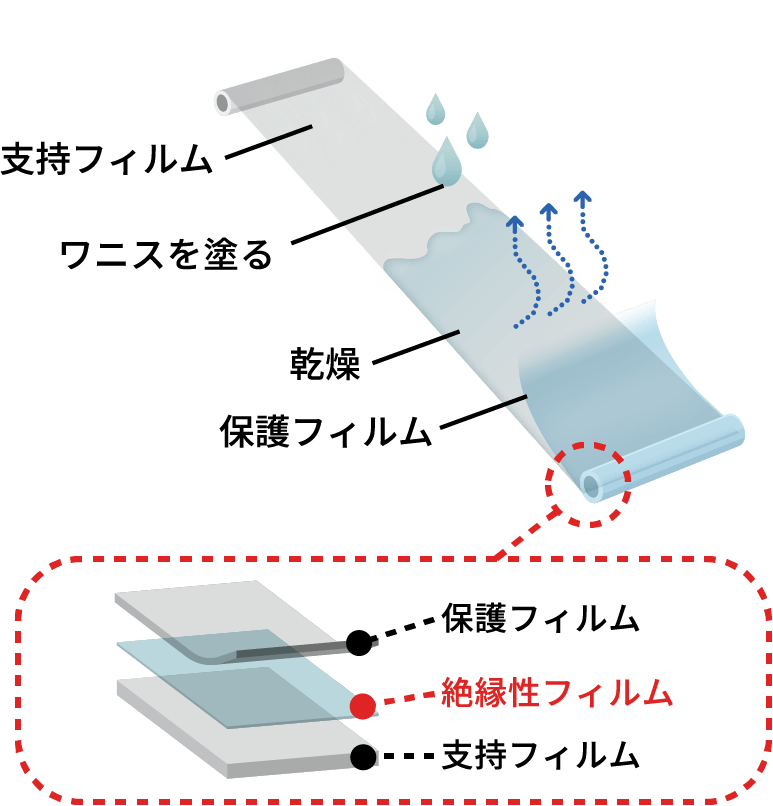 支持フィルム

ワニスを塗る

乾燥

保護フィルム

保護フィルム

絶縁性フィルム

支持フィルム